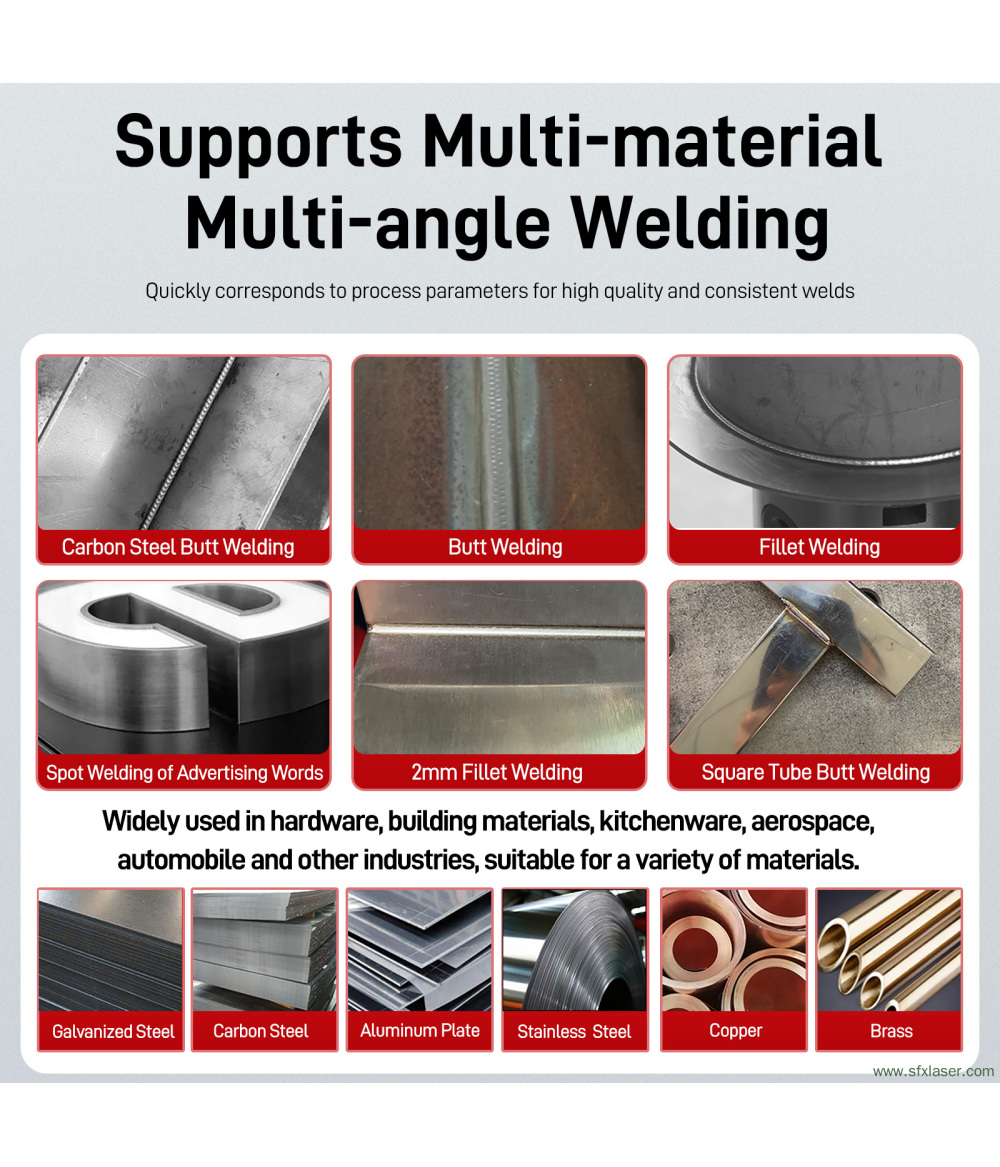 Supports Multi-material Multi-angle Welding

Quickly corresponds to process parameters for high quality and consistent welds

Carbon Steel Butt Welding

Butt Welding

Fillet Welding

Spot Welding of Advertising Words

2mm Fillet Welding

Square Tube Butt Welding

Widely used in hardware, building materials, kitchenware, aerospace, automobile and other industries, suitable for a variety of materials.

Galvanized Steel

Carbon Steel

Aluminum Plate

Stainless Steel

Copper

Brass

www.sfxlaser.com